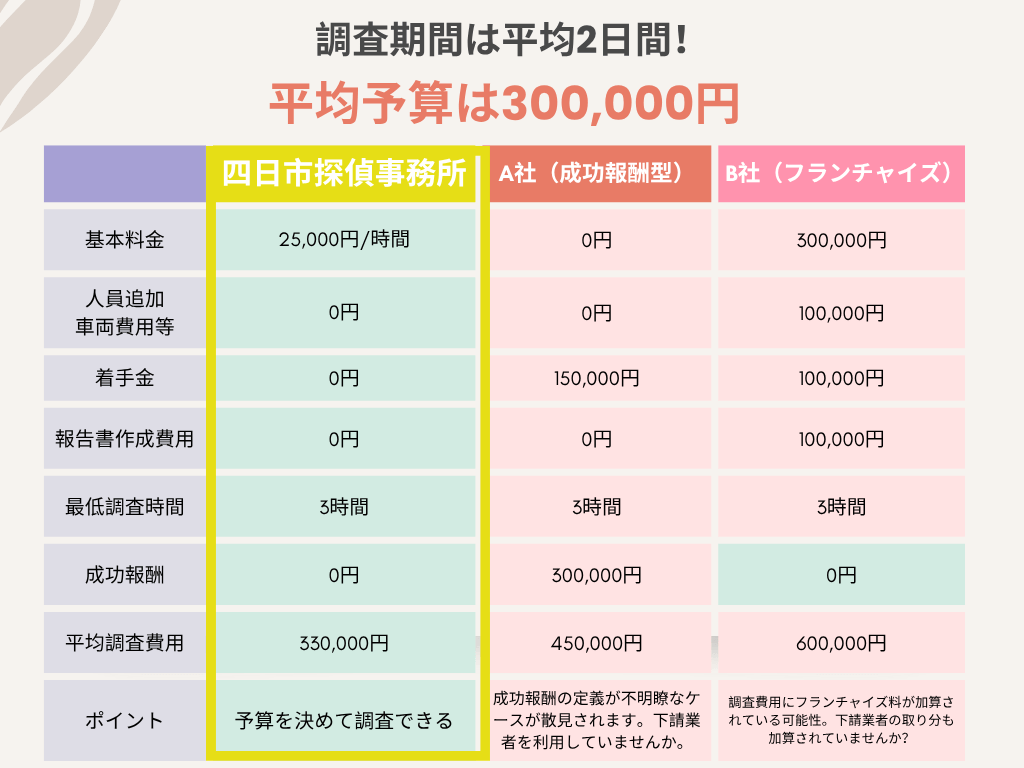 調査期間は平均2日間！

平均予算は300,000円

| | 四日市探偵事務所 | A社（成功報酬型） | B社（フランチャイズ） |
|---|---|---|---|
| 基本料金 | 25,000円/時間 | 0円 | 300,000円 |
| 人員追加 車両費用等 | 0円 | 0円 | 100,000円 |
| 着手金 | 0円 | 150,000円 | 100,000円 |
| 報告書作成費用 | 0円 | 0円 | 100,000円 |
| 最低調査時間 | 3時間 | 3時間 | 3時間 |
| 成功報酬 | 0円 | 300,000円 | 0円 |
| 平均調査費用 | 330,000円 | 450,000円 | 600,000円 |
| ポイント | 予算を決めて調査できる | 成功報酬の定義が不明瞭なケースが散見されます。下請業者を利用していませんか。 | 調査費用にフランチャイズ料が加算されている可能性。下請業者の取り分も加算されていませんか? |